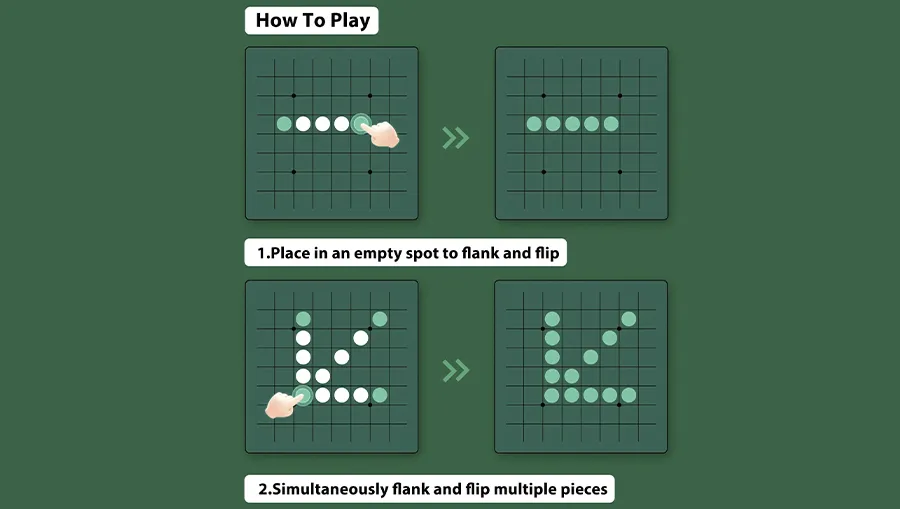 How To Play

1.Place in an empty spot to flank and flip

2.Simultaneously flank and flip multiple pieces